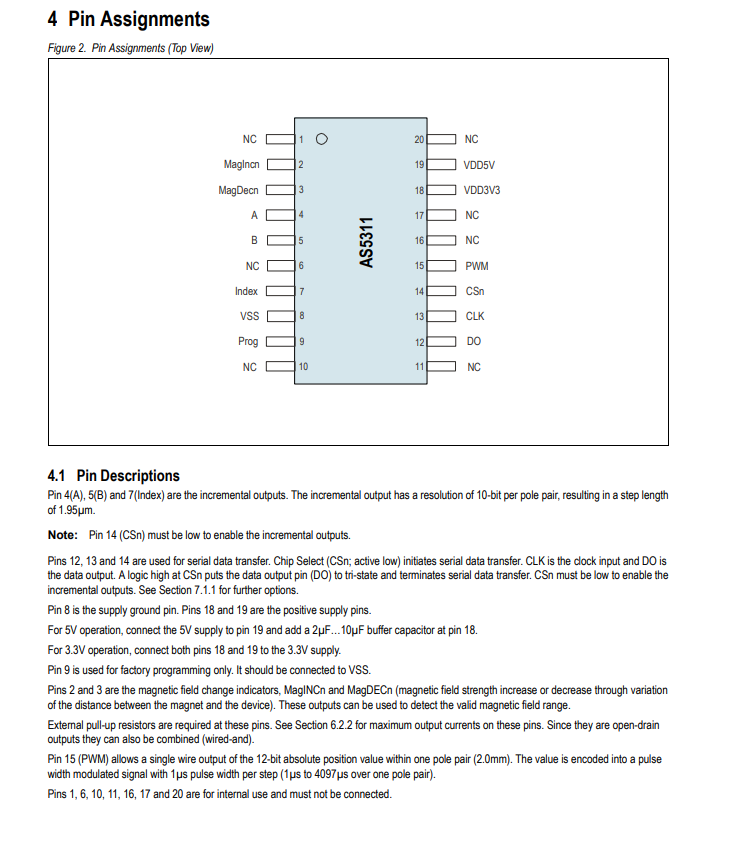 4 Pin Assignments

Figure 2. Pin Assignments (Top View)

NC 1
MagIncn 2
MagDecn 3
A 4
B 5
NC 6
Index 7
VSS 8
Prog 9
NC 10

AS5311

20 NC
19 VDD5V
18 VDD3V3
17 NC
16 NC
15 PWM
14 CSn
13 CLK
12 DO
11 NC

4.1 Pin Descriptions

Pin 4(A), 5(B) and 7(Index) are the incremental outputs. The incremental output has a resolution of 10-bit per pole pair, resulting in a step length of 1.95µm.

Note: Pin 14 (CSn) must be low to enable the incremental outputs.

Pins 12, 13 and 14 are used for serial data transfer. Chip Select (CSn; active low) initiates serial data transfer. CLK is the clock input and DO is the data output. A logic high at CSn puts the data output pin (DO) to tri-state and terminates serial data transfer. CSn must be low to enable the incremental outputs. See Section 7.1.1 for further options.

Pin 8 is the supply ground pin. Pins 18 and 19 are the positive supply pins.

For 5V operation, connect the 5V supply to pin 19 and add a 2µF...10µF buffer capacitor at pin 18.

For 3.3V operation, connect both pins 18 and 19 to the 3.3V supply.

Pin 9 is used for factory programming only. It should be connected to VSS.

Pins 2 and 3 are the magnetic field change indicators, MagINCn and MagDECn (magnetic field strength increase or decrease through variation of the distance between the magnet and the device). These outputs can be used to detect the valid magnetic field range.

External pull-up resistors are required at these pins. See Section 6.2.2 for maximum output currents on these pins. Since they are open-drain outputs they can also be combined (wired-and).

Pin 15 (PWM) allows a single wire output of the 12-bit absolute position value within one pole pair (2.0mm). The value is encoded into a pulse width modulated signal with 1µs pulse width per step (1µs to 4097µs over one pole pair).

Pins 1, 6, 10, 11, 16, 17 and 20 are for internal use and must not be connected.